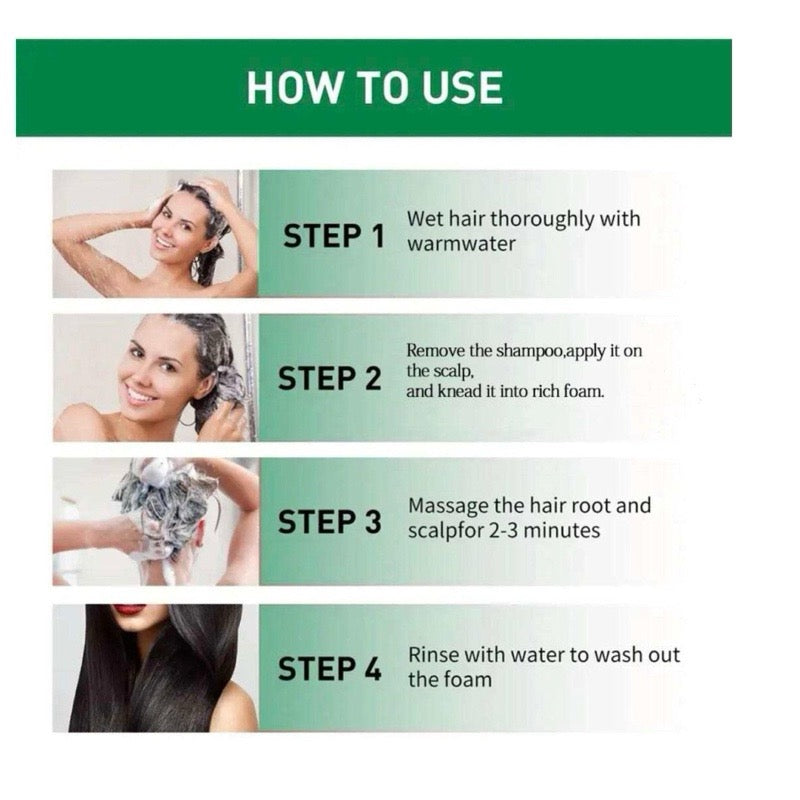 HOW TO USE

STEP 1 Wet hair thoroughly with warmwater

STEP 2 Remove the shampoo,apply it on the scalp,
and knead it into rich foam.

STEP 3 Massage the hair root and scalpfor 2-3 minutes

STEP 4 Rinse with water to wash out the foam